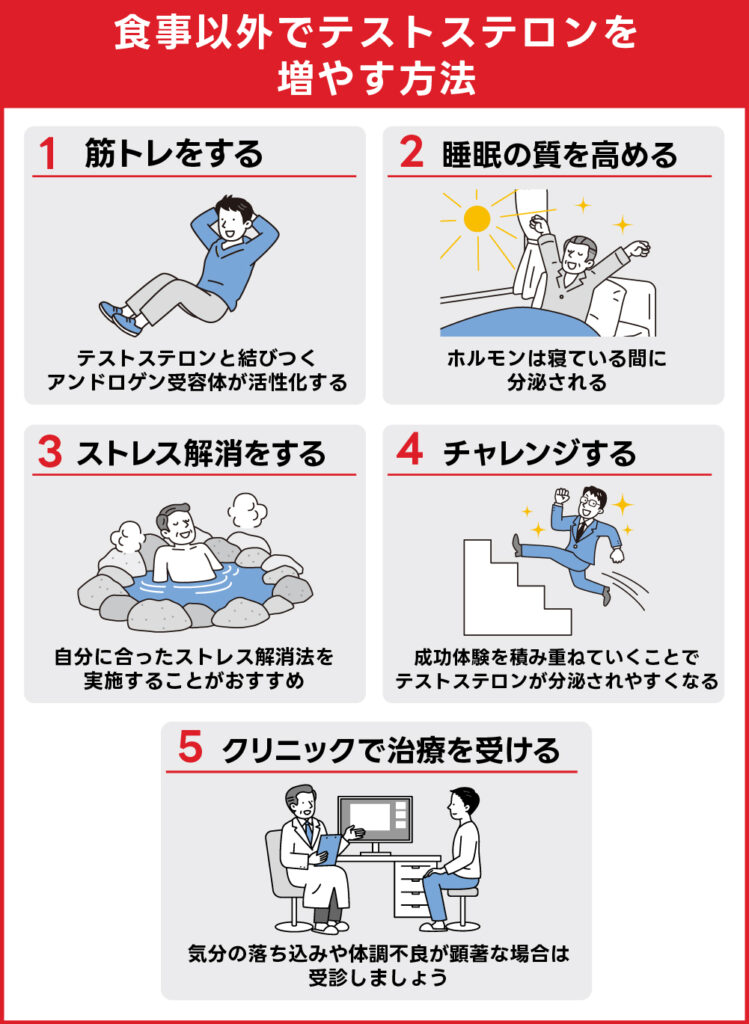 食事以外でテストステロンを増やす方法

1 筋トレをする

テストステロンと結びつくアンドロゲン受容体が活性化する

2 睡眠の質を高める

ホルモンは寝ている間に分泌される

3 ストレス解消をする

自分に合ったストレス解消法を実施することがおすすめ

4 チャレンジする

成功体験を積み重ねていくことでテストステロンが分泌されやすくなる

5 クリニックで治療を受ける

気分の落ち込みや体調不良が顕著な場合は受診しましょう