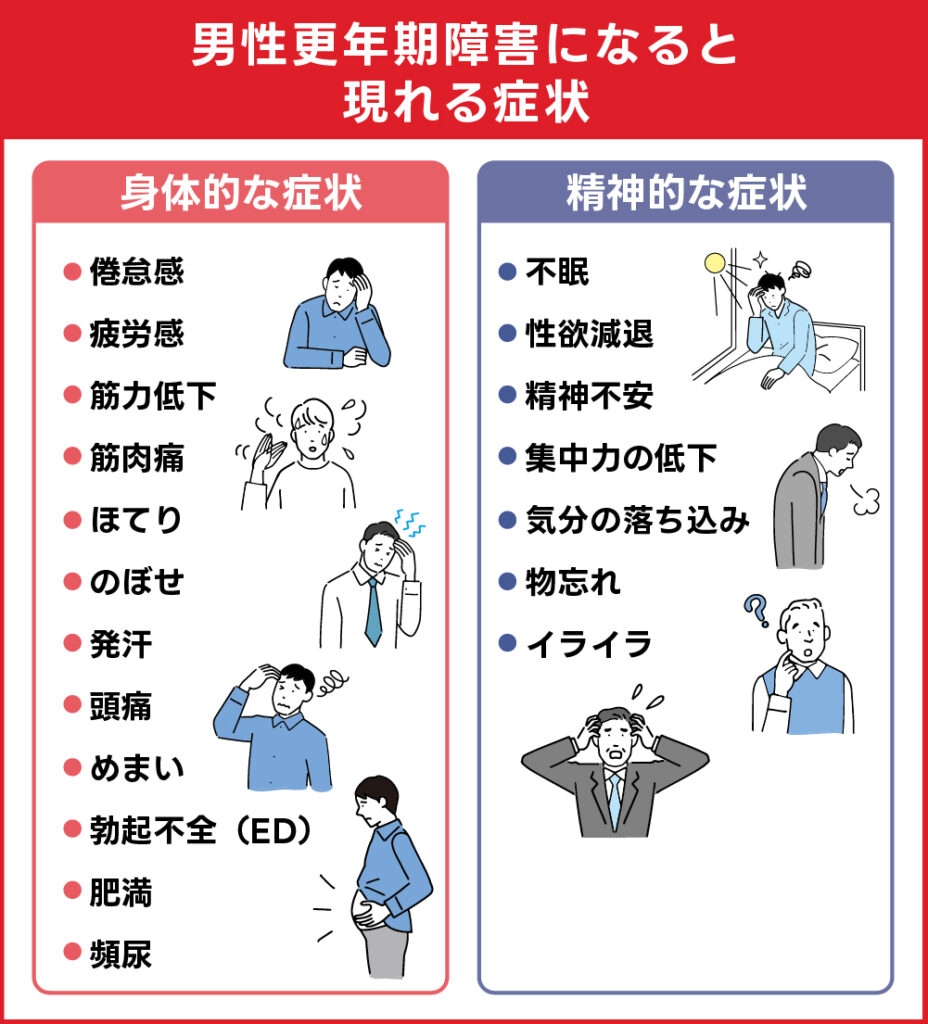 男性更年期障害になると現れる症状

身体的な症状

● 倦怠感
● 疲労感
● 筋力低下
● 筋肉痛
● ほてり
● のぼせ
● 発汗
● 頭痛
● めまい
● 勃起不全（ED）
● 肥満
● 頻尿

精神的な症状

● 不眠
● 性欲減退
● 精神不安
● 集中力の低下
● 気分の落ち込み
● 物忘れ
● イライラ