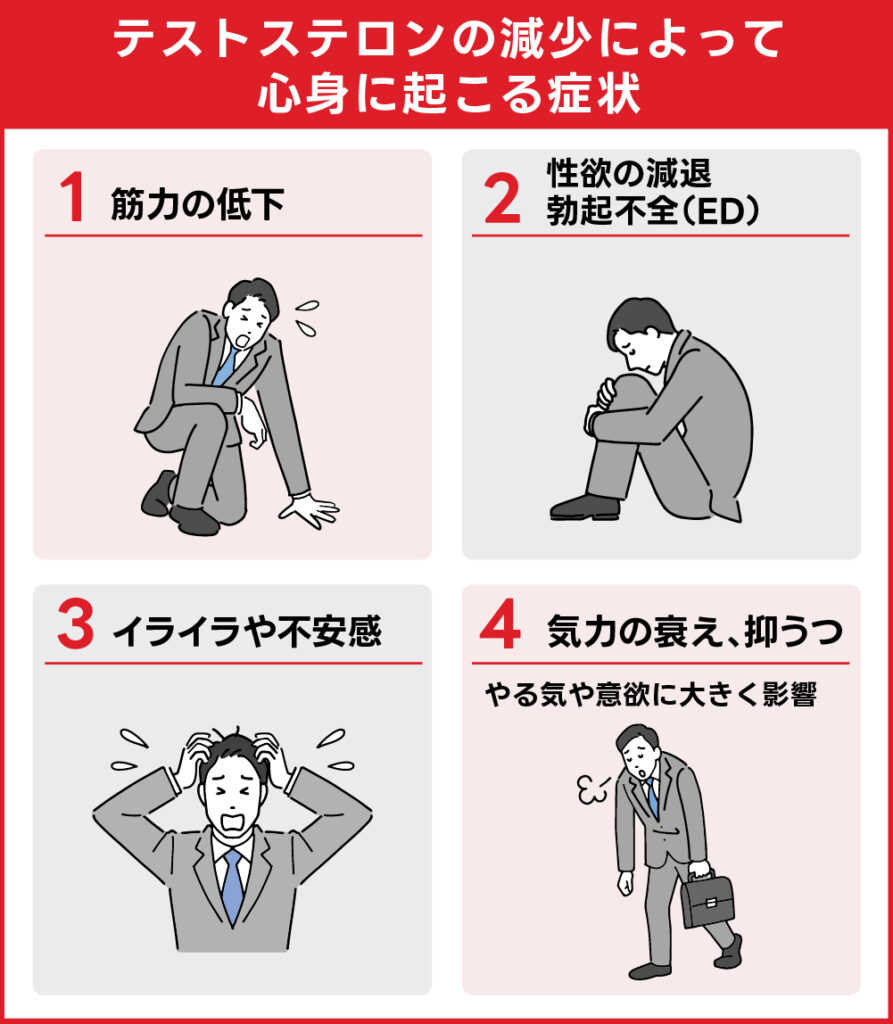 テストステロンの減少によって
心身に起こる症状

1 筋力の低下

2 性欲の減退
勃起不全（ED）

3 イライラや不安感

4 気力の衰え、抑うつ

やる気や意欲に大きく影響