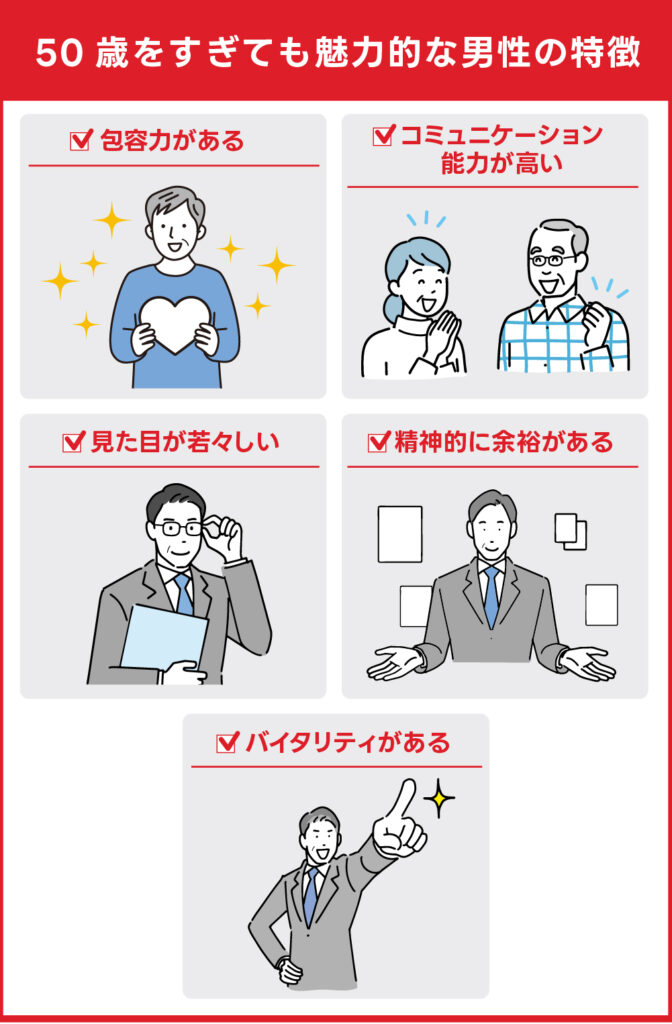 50 歳をすぎても魅力的な男性の特徴

包容力がある

コミュニケーション能力が高い

見た目が若々しい

精神的に余裕がある

バイタリティがある