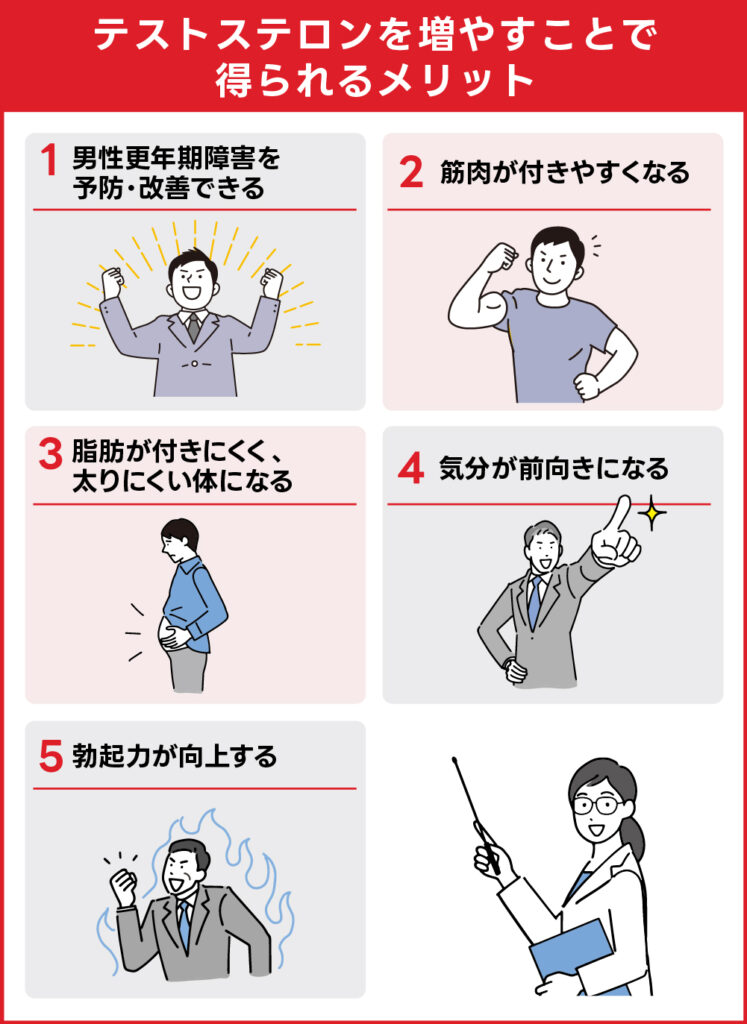 テストステロンを増やすことで得られるメリット

1 男性更年期障害を予防・改善できる

2 筋肉が付きやすくなる

3 脂肪が付きにくく、太りにくい体になる

4 気分が前向きになる

5 勃起力が向上する