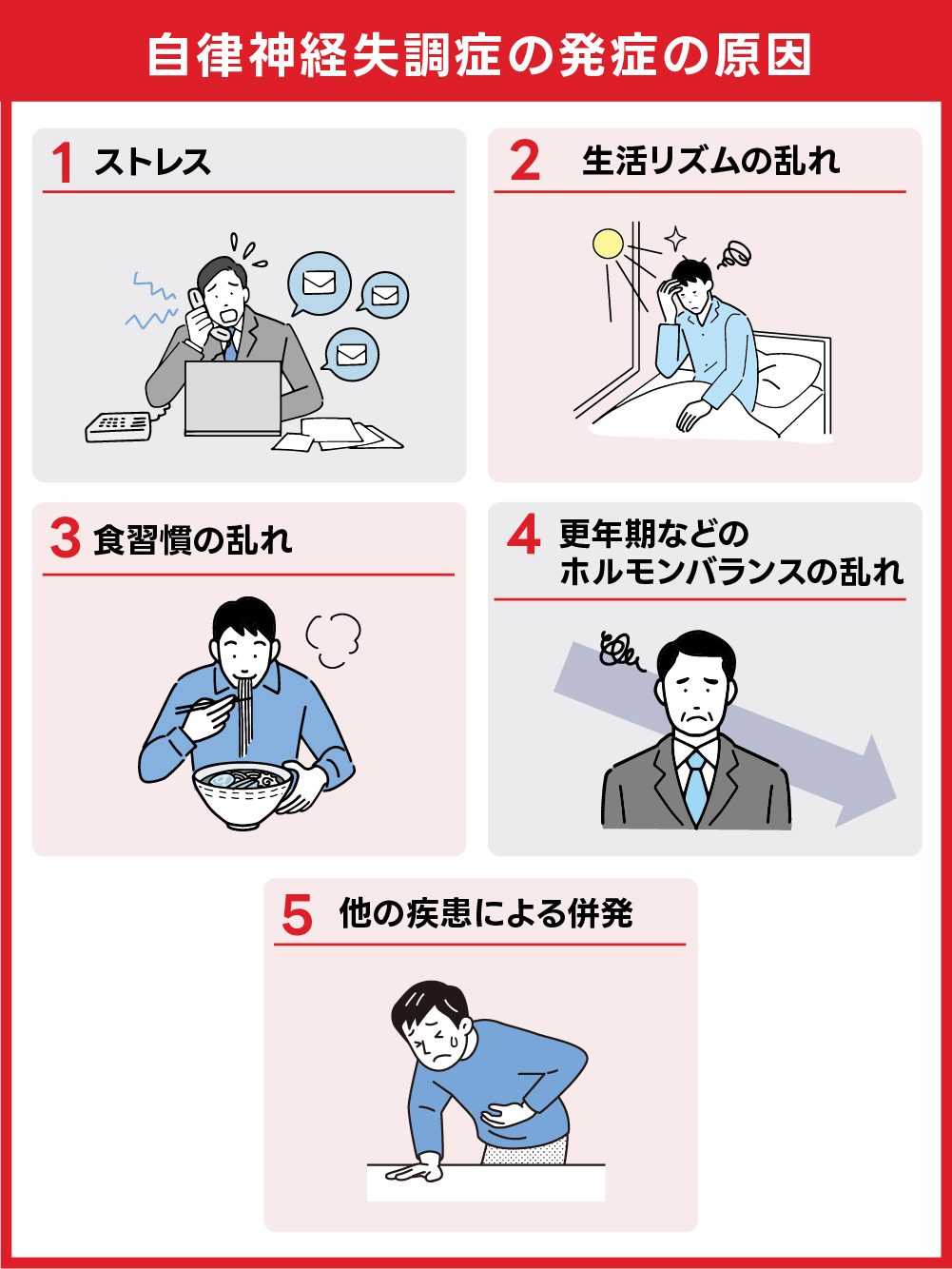 自律神経失調症の発症の原因

1 ストレス

2 生活リズムの乱れ

3 食習慣の乱れ

4 更年期などのホルモンバランスの乱れ

5 他の疾患による併発