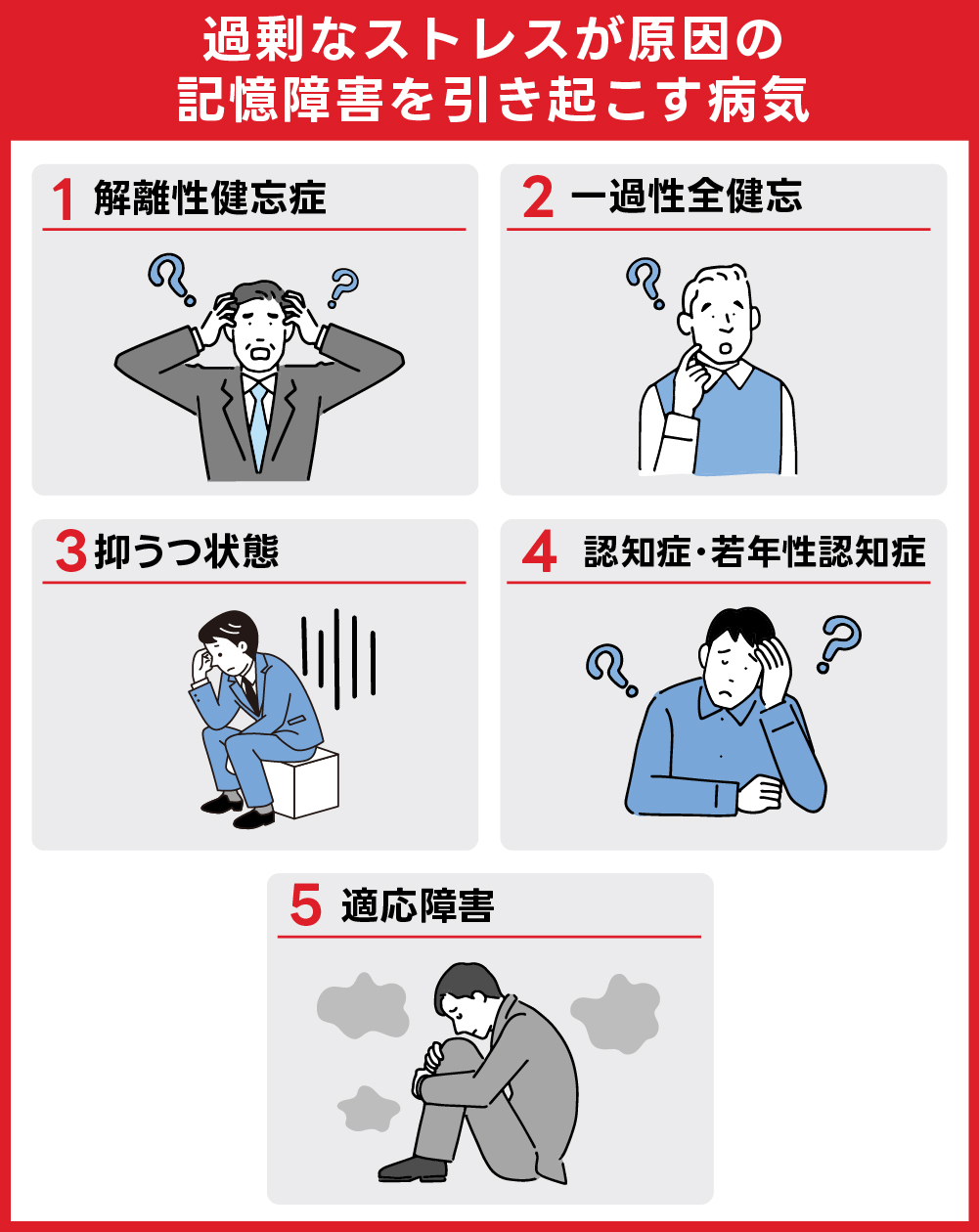 過剰なストレスが原因の
記憶障害を引き起こす病気

1 解離性健忘症

2 一過性全健忘

3 抑うつ状態

4 認知症・若年性認知症

5 適応障害