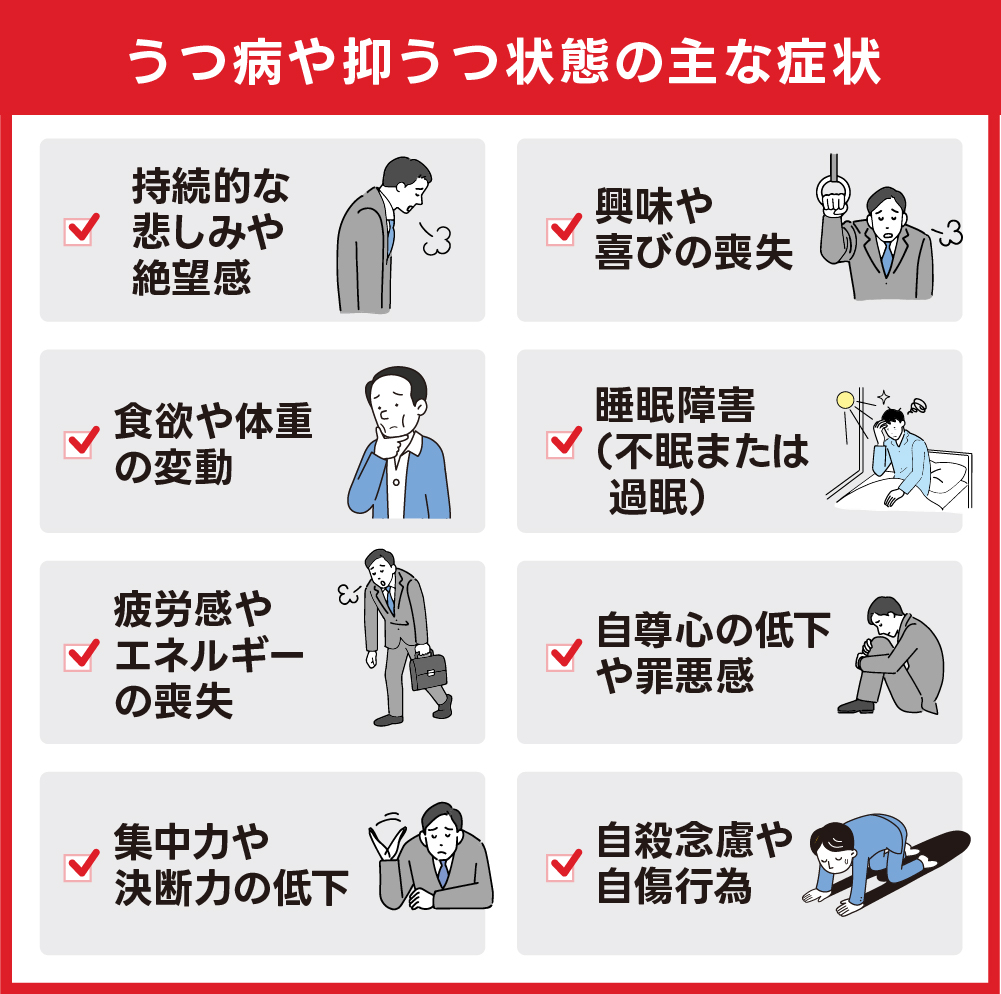 うつ病や抑うつ状態の主な症状

持続的な悲しみや絶望感

興味や喜びの喪失

食欲や体重の変動

睡眠障害（不眠または過眠）

疲労感やエネルギーの喪失

自尊心の低下や罪悪感

集中力や決断力の低下

自殺念慮や自傷行為