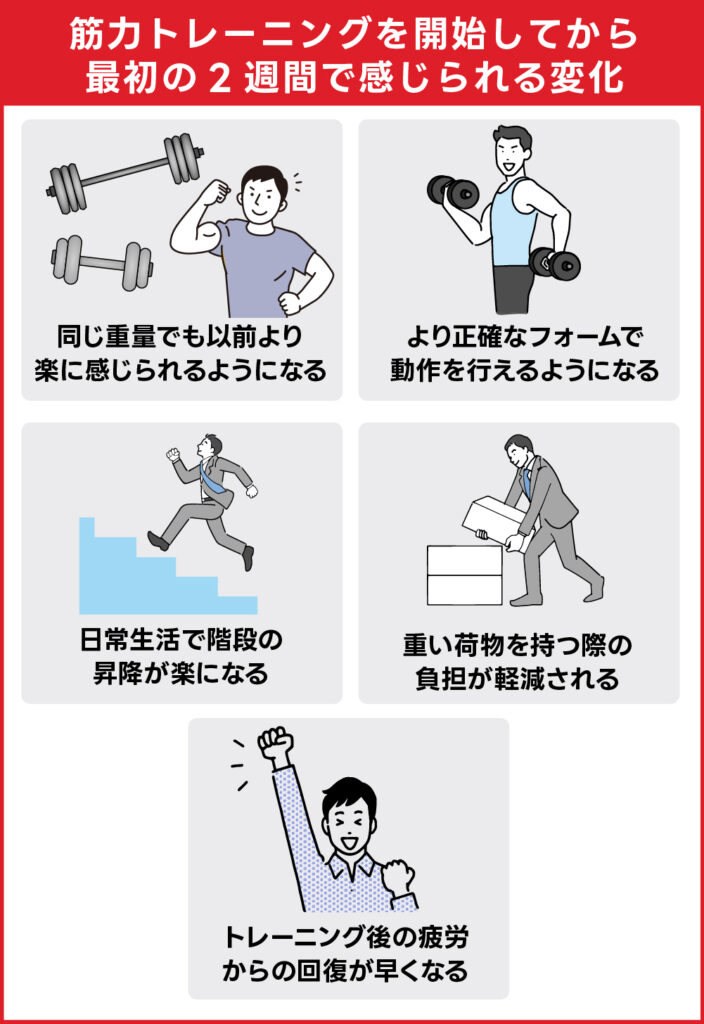 筋力トレーニングを開始してから最初の２週間で感じられる変化

同じ重量でも以前より楽に感じられるようになる

より正確なフォームで動作を行えるようになる

日常生活で階段の昇降が楽になる

重い荷物を持つ際の負担が軽減される

トレーニング後の疲労からの回復が早くなる